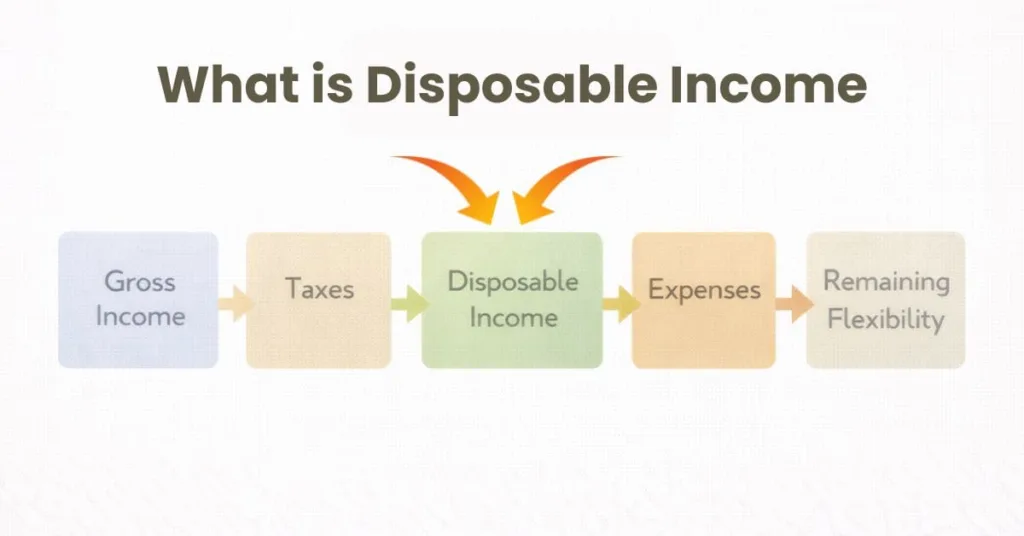 What is Disposable Income

Gross Income

Taxes

Disposable Income

Expenses

Remaining Flexibility